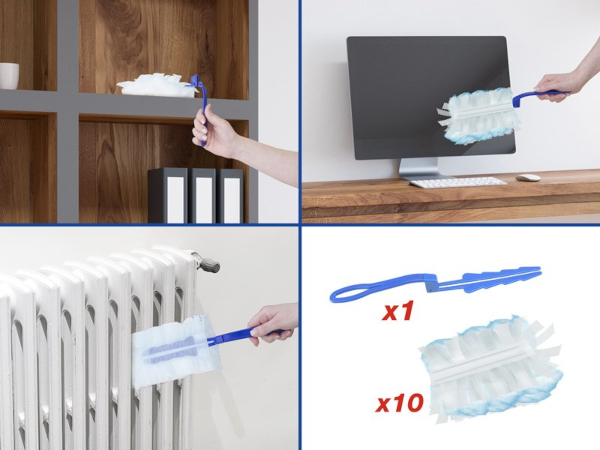 x1

x10